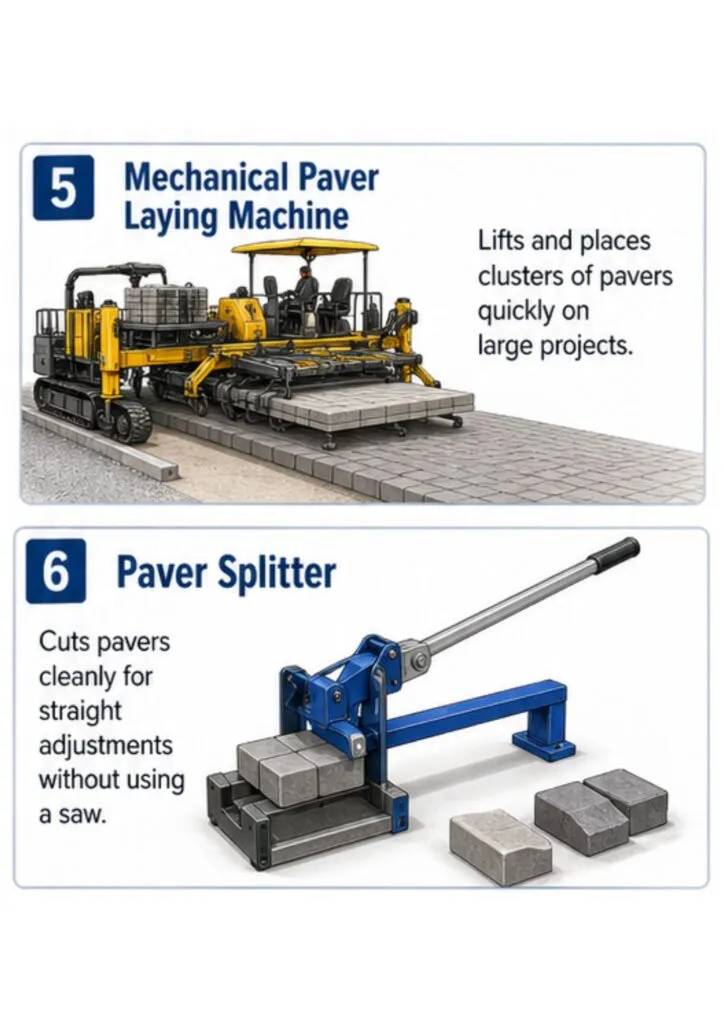 5 Mechanical Paver Laying Machine

Lifts and places clusters of pavers quickly on large projects.

6 Paver Splitter

Cuts pavers cleanly for straight adjustments without using a saw.