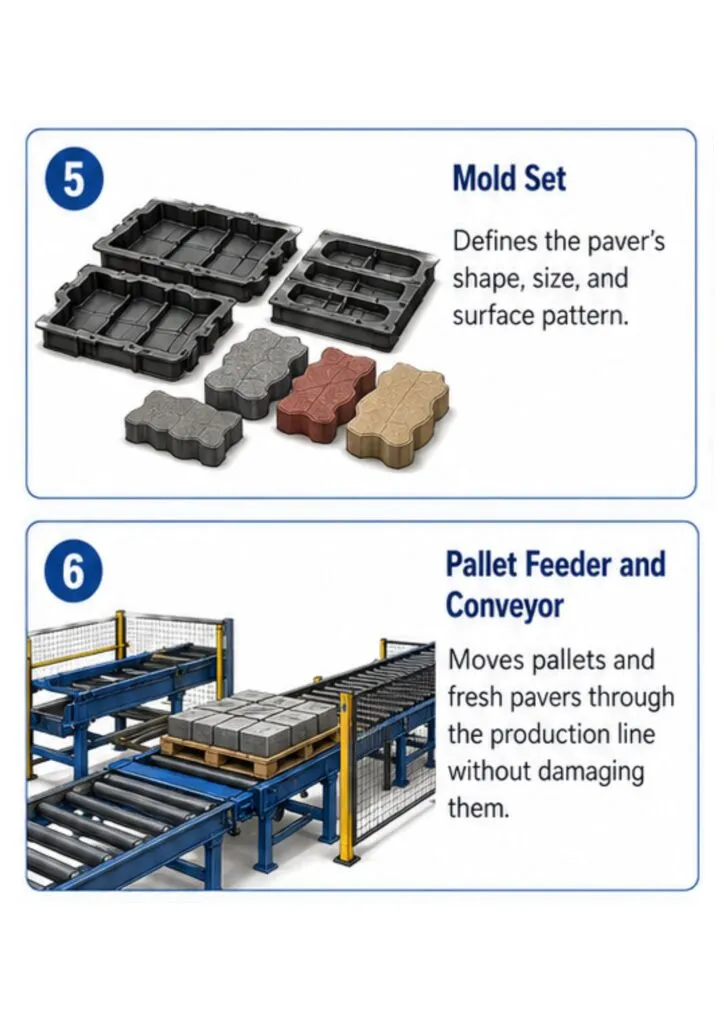 5

Mold Set

Defines the paver's shape, size, and surface pattern.

6

Pallet Feeder and Conveyor

Moves pallets and fresh pavers through the production line without damaging them.